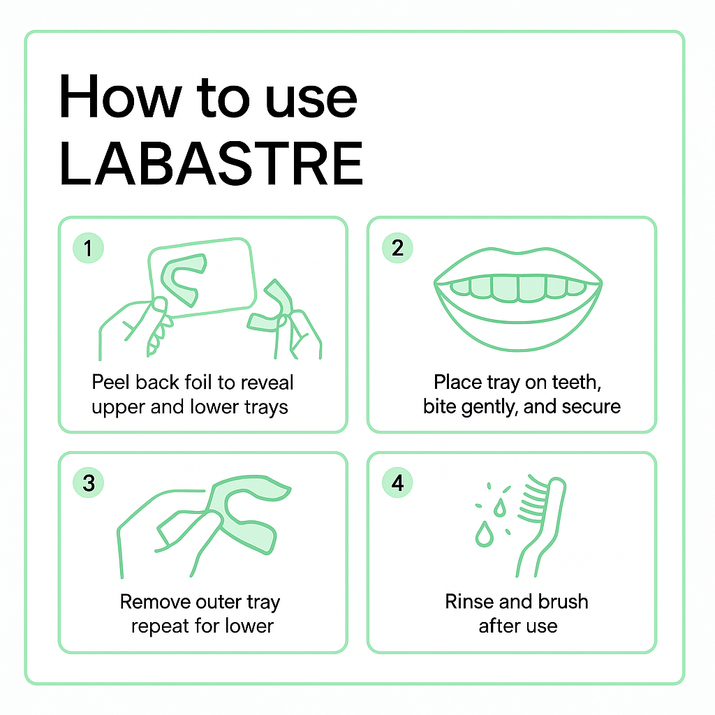 How to use
LABASTRE

1

Peel back foil to reveal upper and lower trays

2

Place tray on teeth, bite gently, and secure

3

Remove outer tray repeat for lower

4

Rinse and brush after use