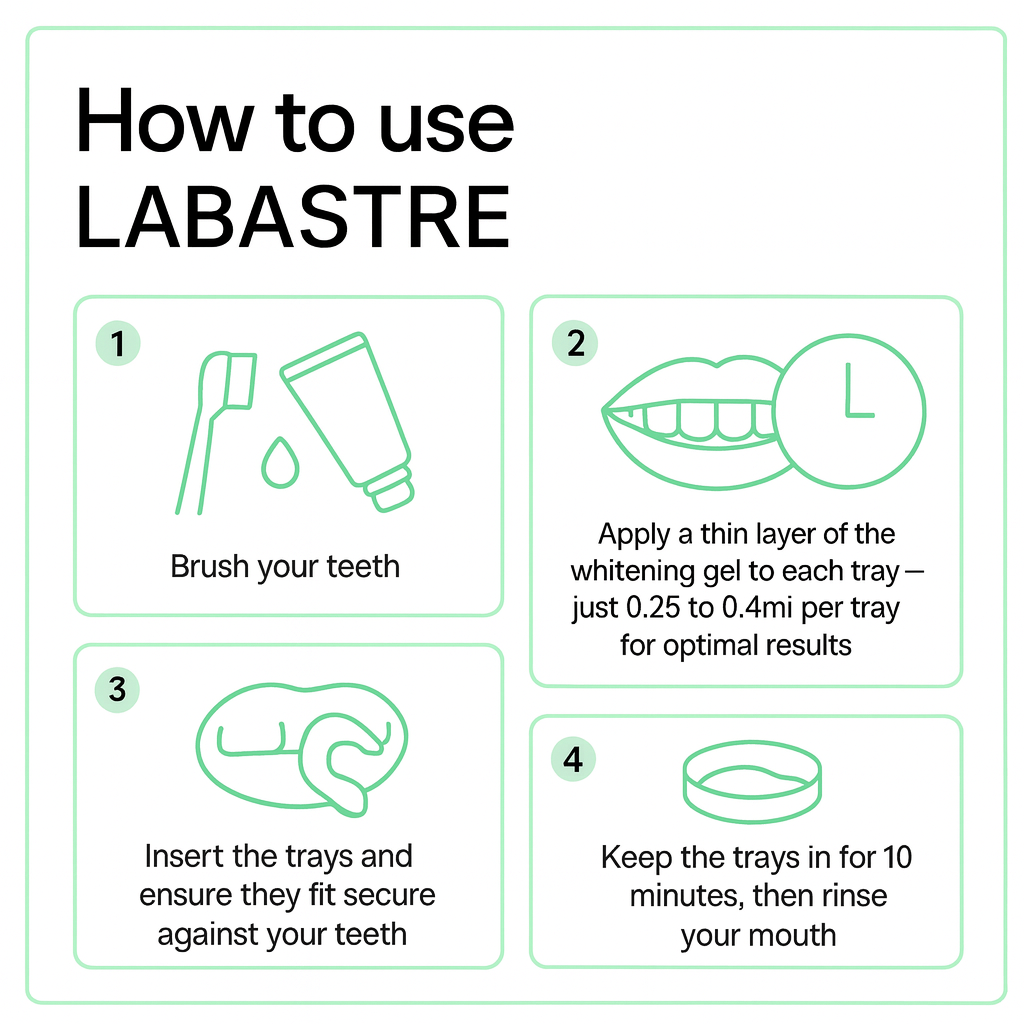 How to use LABASTRE

1

Brush your teeth

2

Apply a thin layer of the whitening gel to each tray — just 0.25 to 0.4mi per tray for optimal results

3

Insert the trays and ensure they fit secure against your teeth

4

Keep the trays in for 10 minutes, then rinse your mouth